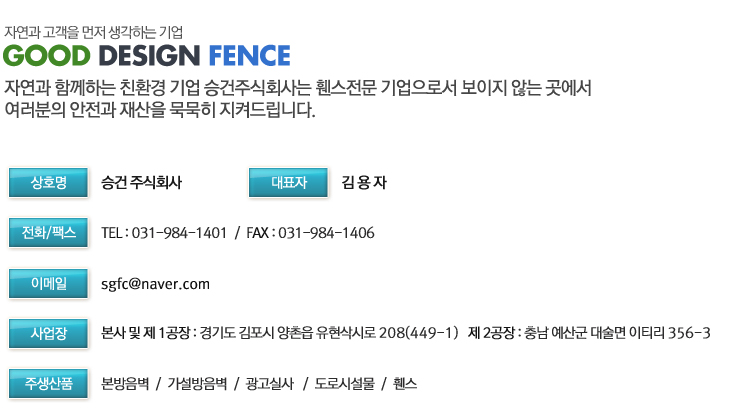 자연과 고객을 먼저 생각하는 기업

GOOD DESIGN FENCE

자연과 함께하는 친환경 기업 승건주식회사는 휀스전문 기업으로서 보이지 않는 곳에서 여러분의 안전과 재산을 묵묵히 지켜드립니다.

상호명 승건 주식회사 대표자 김 용 자

전화/팩스 TEL : 031-984-1401 / FAX : 031-984-1406

이메일 sgfc@naver.com

사업장 본사 및 제 1공장 : 경기도 김포시 양촌읍 유현삭시로 208(449-1) 제 2공장 : 충남 예산군 대술면 이티리 356-3

주생산품 본방음벽 / 가설방음벽 / 광고실사 / 도로시설물 / 휀스